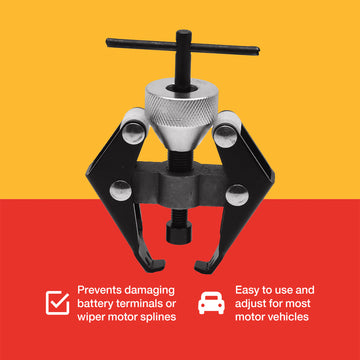 Prevents damaging battery terminals or wiper motor splines

Easy to use and adjust for most motor vehicles