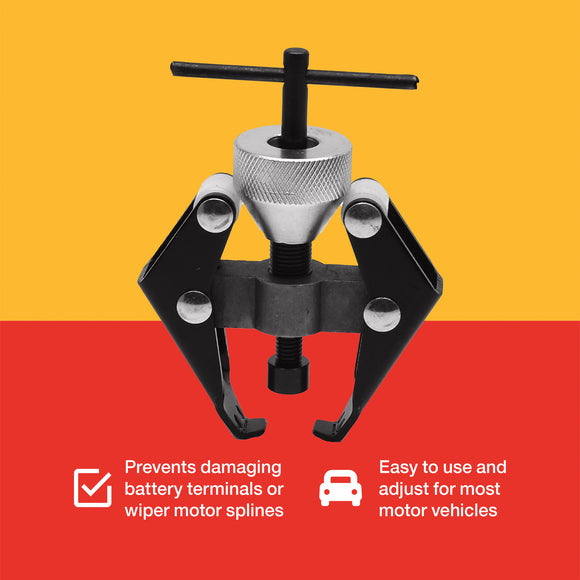 Prevents damaging battery terminals or wiper motor splines

Easy to use and adjust for most motor vehicles